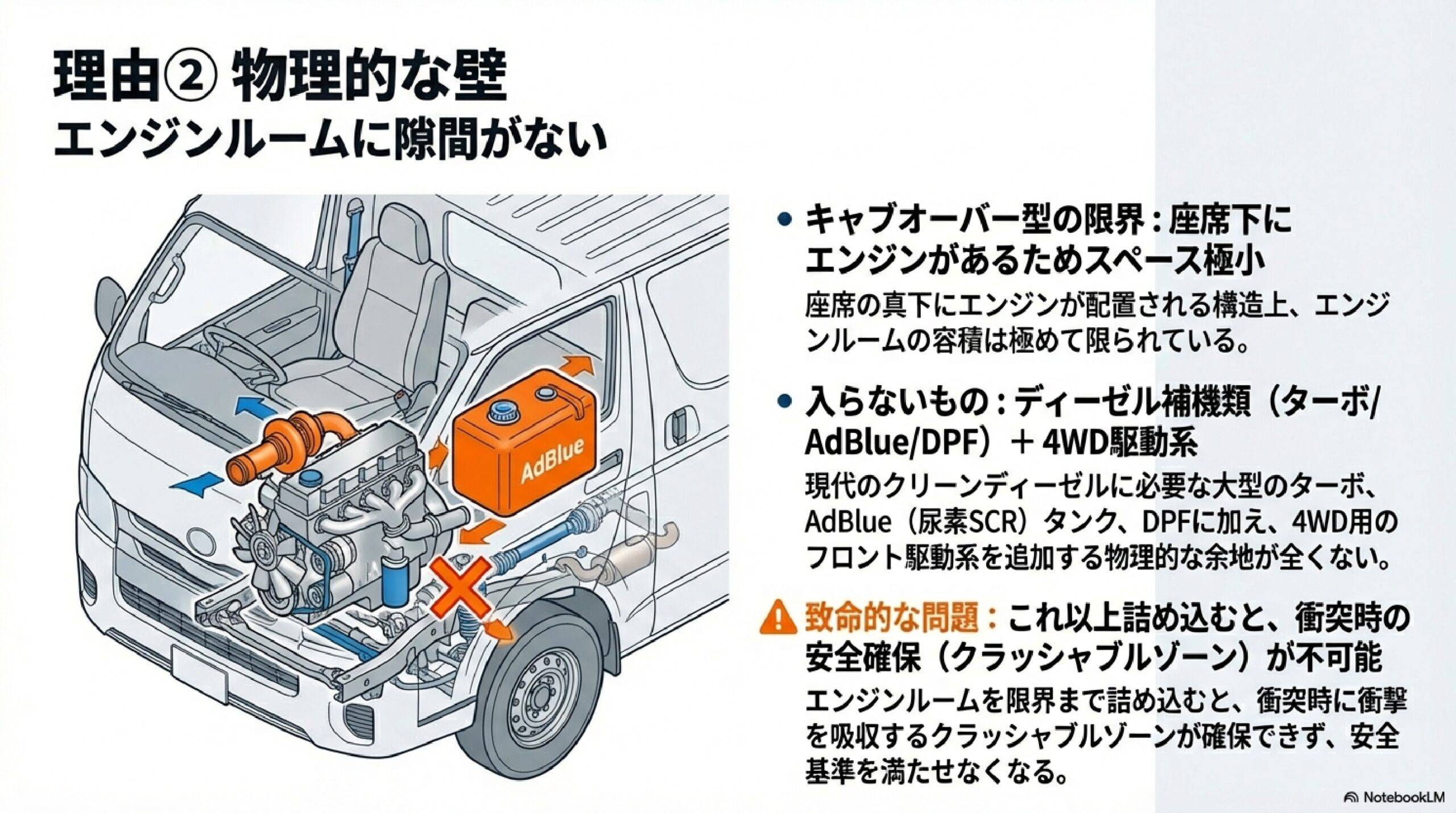 理由② 物理的な壁
エンジンルームに隙間がない

AdBlue

• キャブオーバー型の限界：座席下にエンジンがあるためスペース極小

座席の真下にエンジンが配置される構造上、エンジンルームの容積は極めて限られている。

• 入らないもの：ディーゼル補機類（ターボ/AdBlue/DPF）＋4WD駆動系

現代のクリーンディーゼルに必要な大型のターボ、AdBlue（尿素SCR）タンク、DPFに加え、4WD用のフロント駆動系を追加する物理的な余地が全くない。

致命的な問題：これ以上詰め込むと、衝突時の安全確保（クラッシャブルゾーン）が不可能

エンジンルームを限界まで詰め込むと、衝突時に衝撃を吸収するクラッシャブルゾーンが確保できず、安全基準を満たせなくなる。

NotebookLM